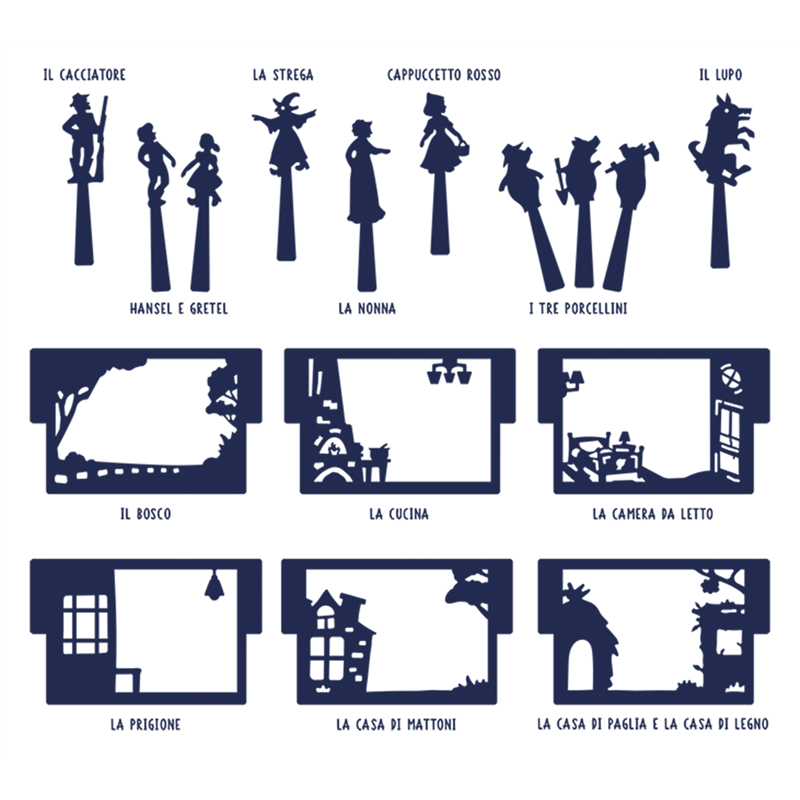 IL CACCIATORE

LA STREGA

CAPPUCCETTO ROSSO

IL LUPO

HANSEL E GRETEL

LA NONNA

I TRE PORCELLINI

IL BOSCO

LA CUCINA

LA CAMERA DA LETTO

LA PRIGIONE

LA CASA DI MATTONI

LA CASA DI PAGLIA E LA CASA DI LEGNO