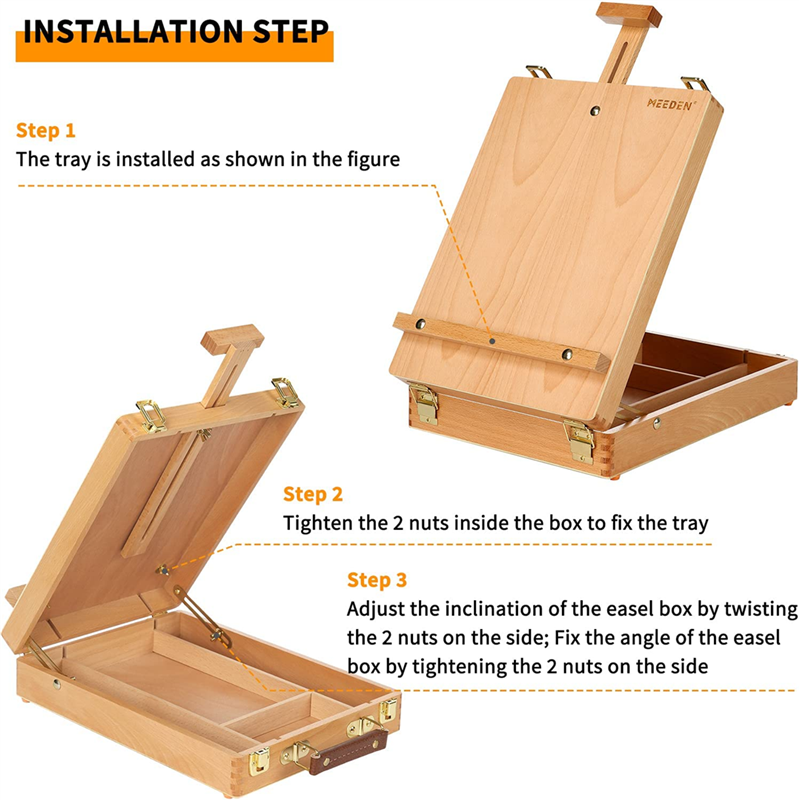 INSTALLATION STEP

Step 1
The tray is installed as shown in the figure

MEEDEN

Step 2
Tighten the 2 nuts inside the box to fix the tray

Step 3
Adjust the inclination of the easel box by twisting the 2 nuts on the side; Fix the angle of the easel box by tightening the 2 nuts on the side